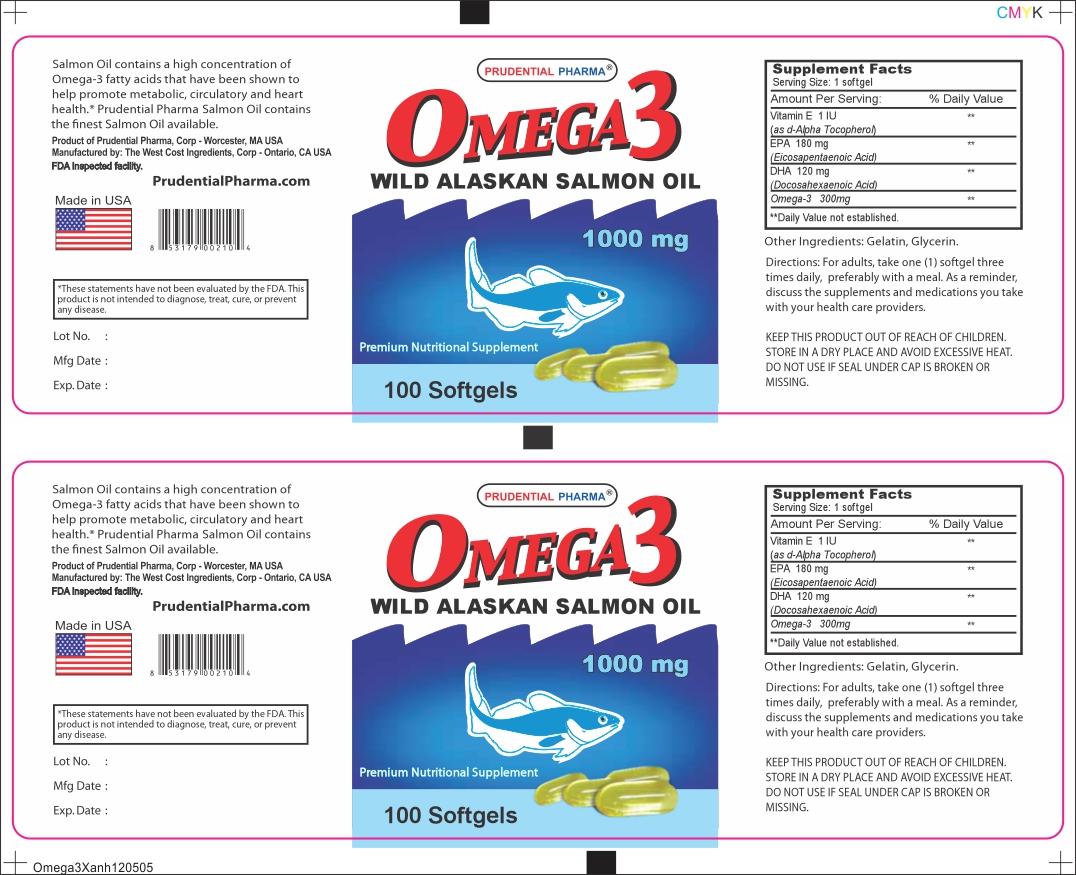 CMYK

Salmon Oil contains a high concentration of Omega-3 fatty acids that have been shown to help promote metabolic, circulatory and heart health.* Prudential Pharma Salmon Oil contains the finest Salmon Oil available.

Product of Prudential Pharma, Corp - Worcester, MA USA
Manufactured by: The West Cost Ingredients, Corp - Ontario, CA USA
FDA inspected facility.

PrudentialPharma.com

Made in USA

8 53179 00210 4

*These statements have not been evaluated by the FDA. This product is not intended to diagnose, treat, cure, or prevent any disease.

Lot No. :
Mfg Date :
Exp. Date :

PRUDENTIAL PHARMA®
OMEGA3
WILD ALASKAN SALMON OIL
1000 mg
Premium Nutritional Supplement
100 Softgels

Supplement Facts
Serving Size: 1 softgel

| Amount Per Serving: | % Daily Value |
|---|---|
| Vitamin E 1 IU (as d-Alpha Tocopherol) | ** |
| EPA 180 mg (Eicosapentaenoic Acid) | ** |
| DHA 120 mg (Docosahexaenoic Acid) | ** |
| Omega-3 300mg | ** |

**Daily Value not established.

Other Ingredients: Gelatin, Glycerin.

Directions: For adults, take one (1) softgel three times daily, preferably with a meal. As a reminder, discuss the supplements and medications you take with your health care providers.

KEEP THIS PRODUCT OUT OF REACH OF CHILDREN. STORE IN A DRY PLACE AND AVOID EXCESSIVE HEAT. DO NOT USE IF SEAL UNDER CAP IS BROKEN OR MISSING.

Salmon Oil contains a high concentration of Omega-3 fatty acids that have been shown to help promote metabolic, circulatory and heart health.* Prudential Pharma Salmon Oil contains the finest Salmon Oil available.

Product of Prudential Pharma, Corp - Worcester, MA USA
Manufactured by: The West Cost Ingredients, Corp - Ontario, CA USA
FDA inspected facility.

PrudentialPharma.com

Made in USA

8 53179 00210 4

*These statements have not been evaluated by the FDA. This product is not intended to diagnose, treat, cure, or prevent any disease.

Lot No. :
Mfg Date :
Exp. Date :

PRUDENTIAL PHARMA®
OMEGA3
WILD ALASKAN SALMON OIL
1000 mg
Premium Nutritional Supplement
100 Softgels

Supplement Facts
Serving Size: 1 softgel

| Amount Per Serving: | % Daily Value |
|---|---|
| Vitamin E 1 IU (as d-Alpha Tocopherol) | ** |
| EPA 180 mg (Eicosapentaenoic Acid) | ** |
| DHA 120 mg (Docosahexaenoic Acid) | ** |
| Omega-3 300mg | ** |

**Daily Value not established.

Other Ingredients: Gelatin, Glycerin.

Directions: For adults, take one (1) softgel three times daily, preferably with a meal. As a reminder, discuss the supplements and medications you take with your health care providers.

KEEP THIS PRODUCT OUT OF REACH OF CHILDREN. STORE IN A DRY PLACE AND AVOID EXCESSIVE HEAT. DO NOT USE IF SEAL UNDER CAP IS BROKEN OR MISSING.

Omega3Xanh120505